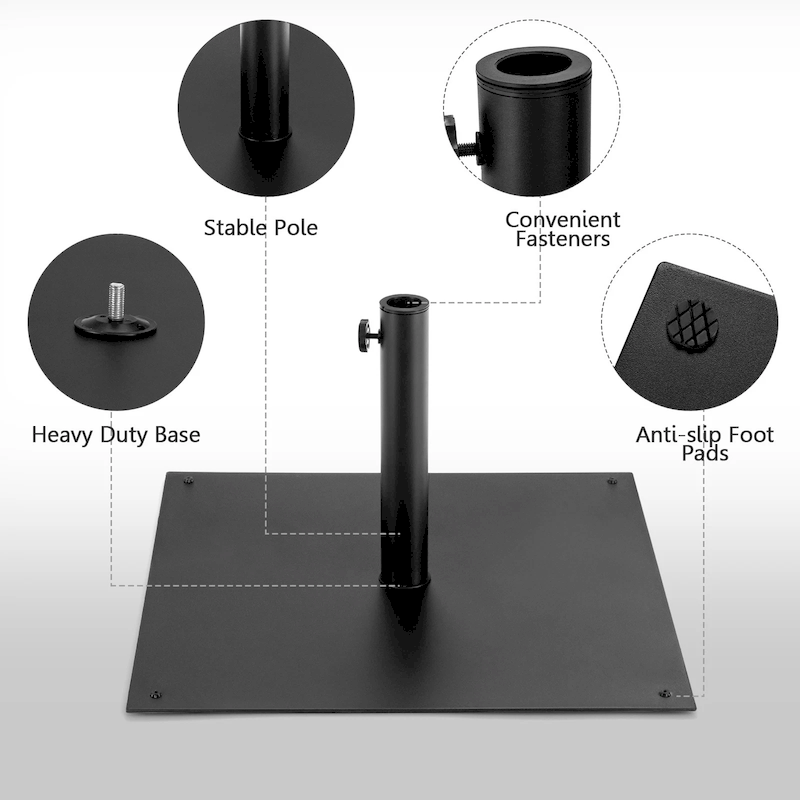 Stable Pole

Convenient Fasteners

Heavy Duty Base

Anti-slip Foot Pads